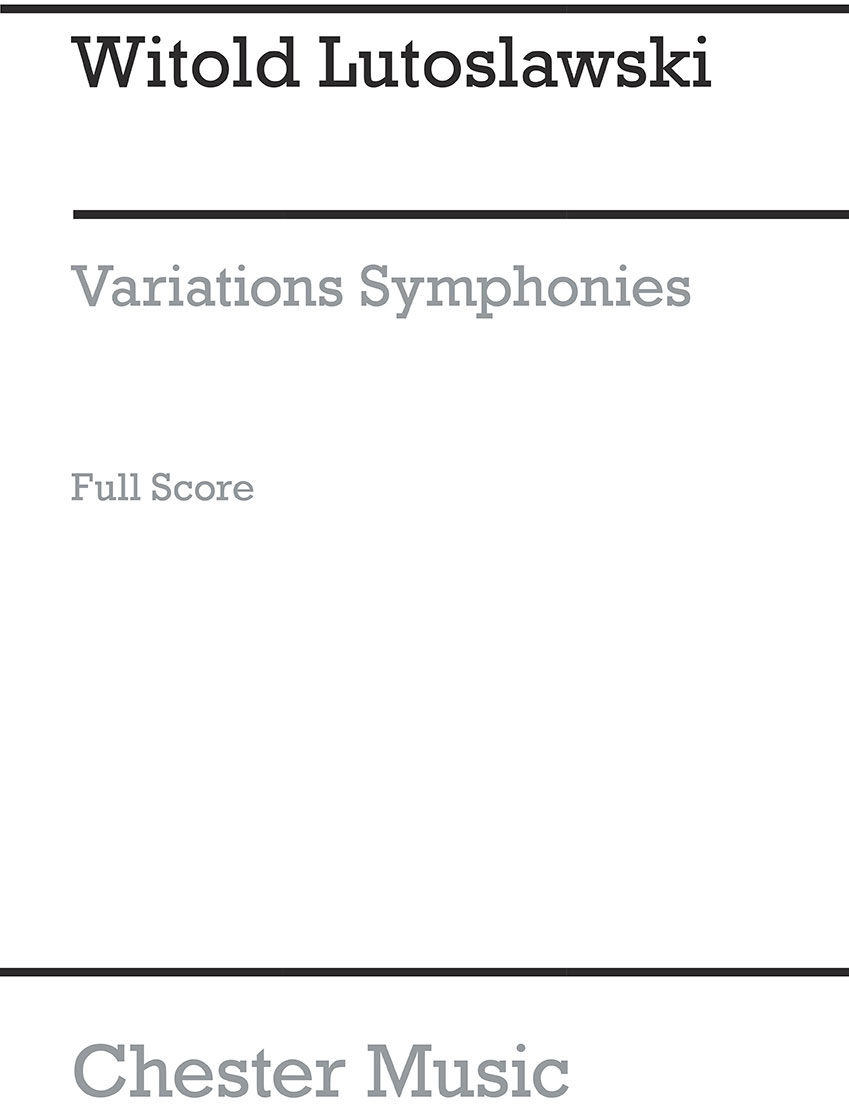 Witold Lutoslawski

Variations Symphonies

Full Score

Chester Music